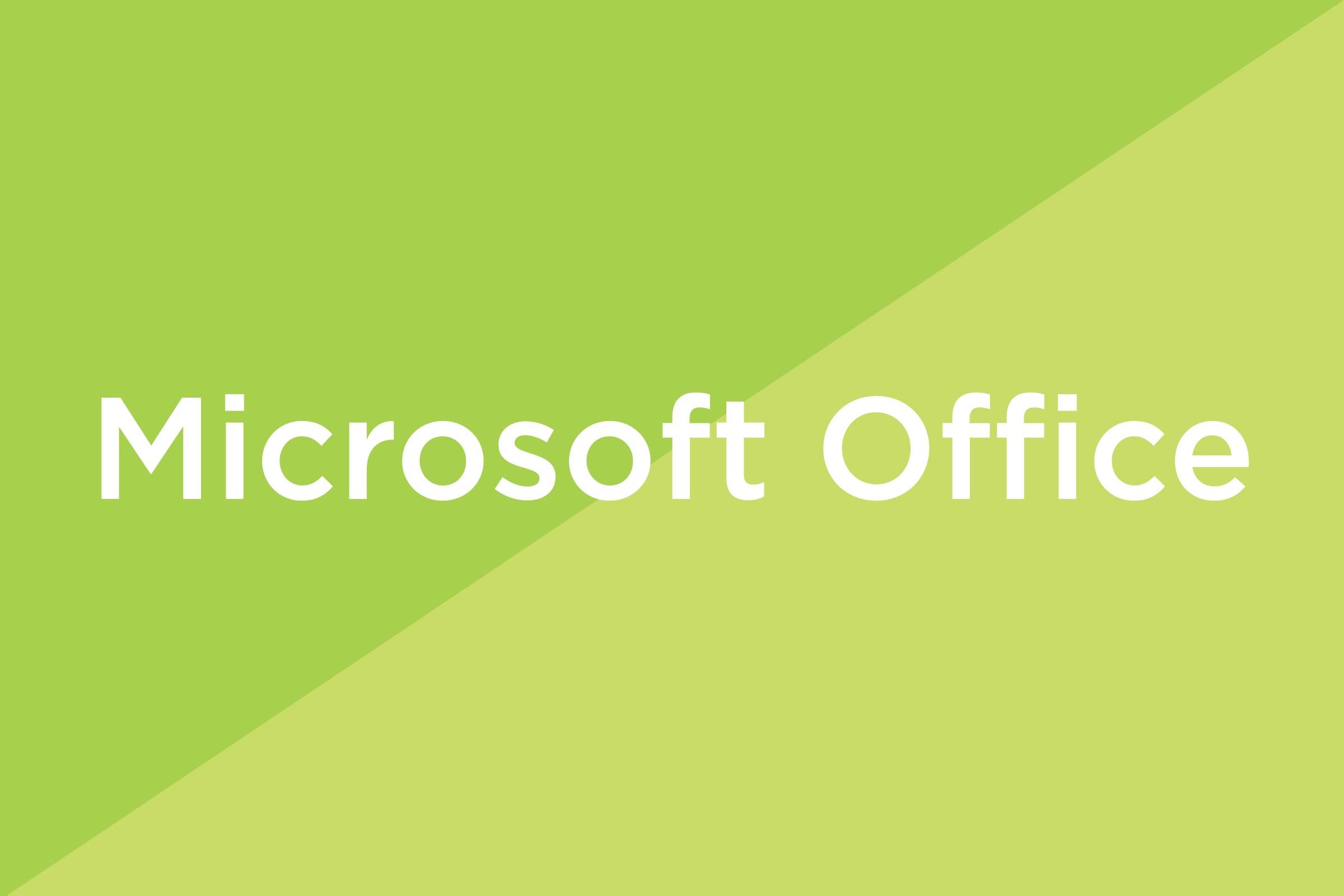 Microsoft Office